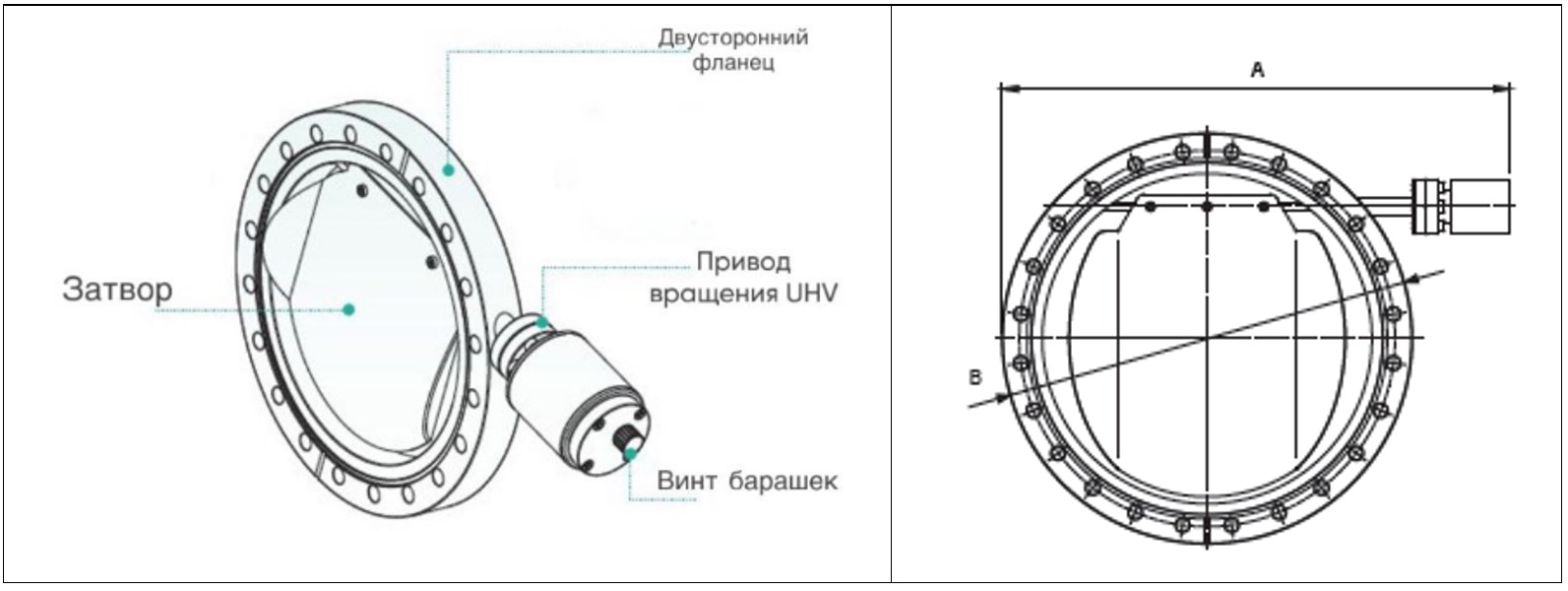 Двусторонний фланец

Затвор

Привод вращения UHV

Винт барашек

A

B